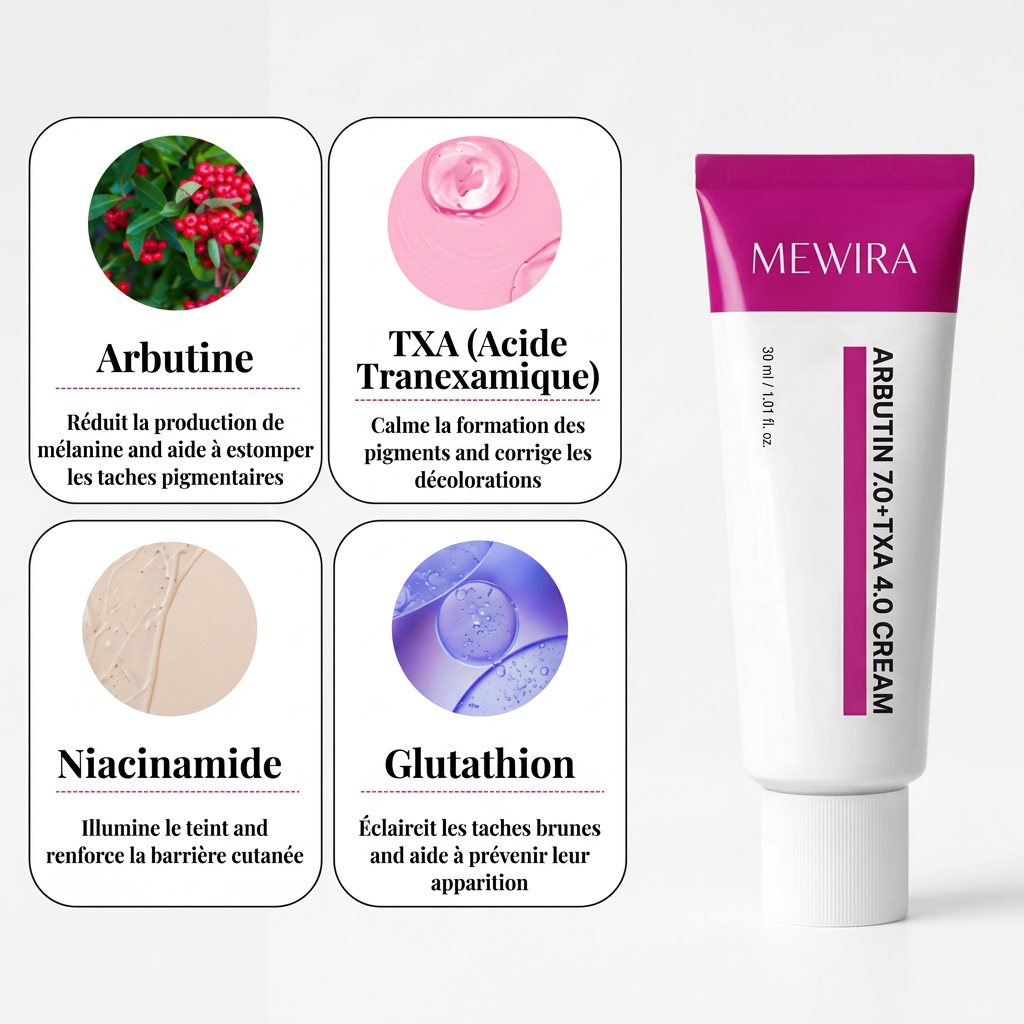 Arbutine

Réduit la production de mélanine and aide à estomper les taches pigmentaires

TXA (Acide Tranexamique)

Calme la formation des pigments and corrige les décolorations

Niacinamide

Illumine le teint and renforce la barrière cutanée

Glutathion

Éclaircit les taches brunes and aide à prévenir leur apparition

MEWIRA

30 ml / 1.01 fl. oz.

ARBUTIN 7.0+TXA 4.0 CREAM