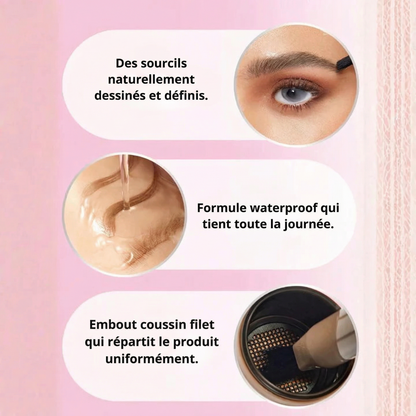 Des sourcils naturellement dessinés et définis.

Formule waterproof qui tient toute la journée.

Embout coussin filet qui répartit le produit uniformément.